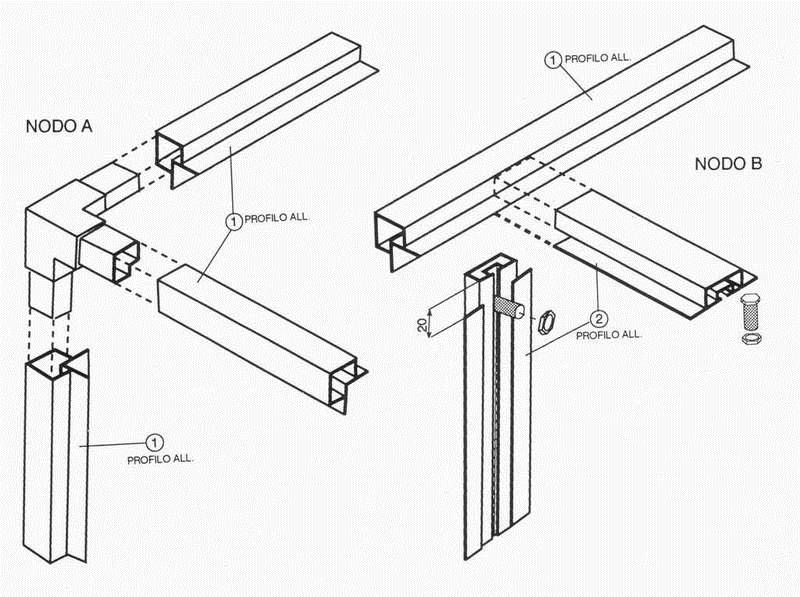 NODO A

1 PROFILO ALL.

1 PROFILO ALL.

1 PROFILO ALL.

NODO B

20

2 PROFILO ALL.